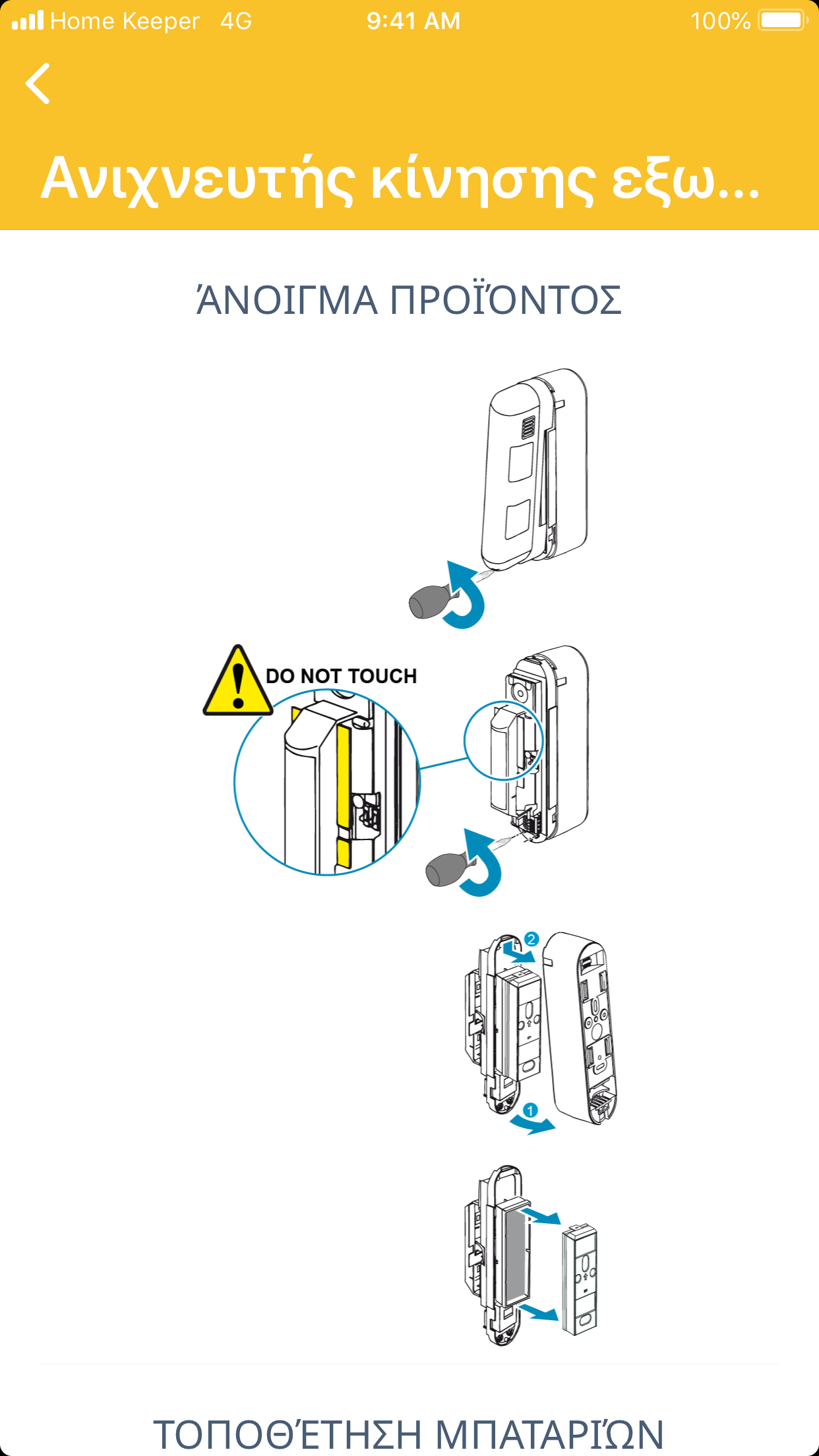 Home Keeper 4G 9:41 AM 100%

Ανιχνευτής κίνησης εξω...

ΆΝΟΙΓΜΑ ΠΡΟΪΌΝΤΟΣ

DO NOT TOUCH

2

1

ΤΟΠΟΘΈΤΗΣΗ ΜΠΑΤΑΡΙΏΝ